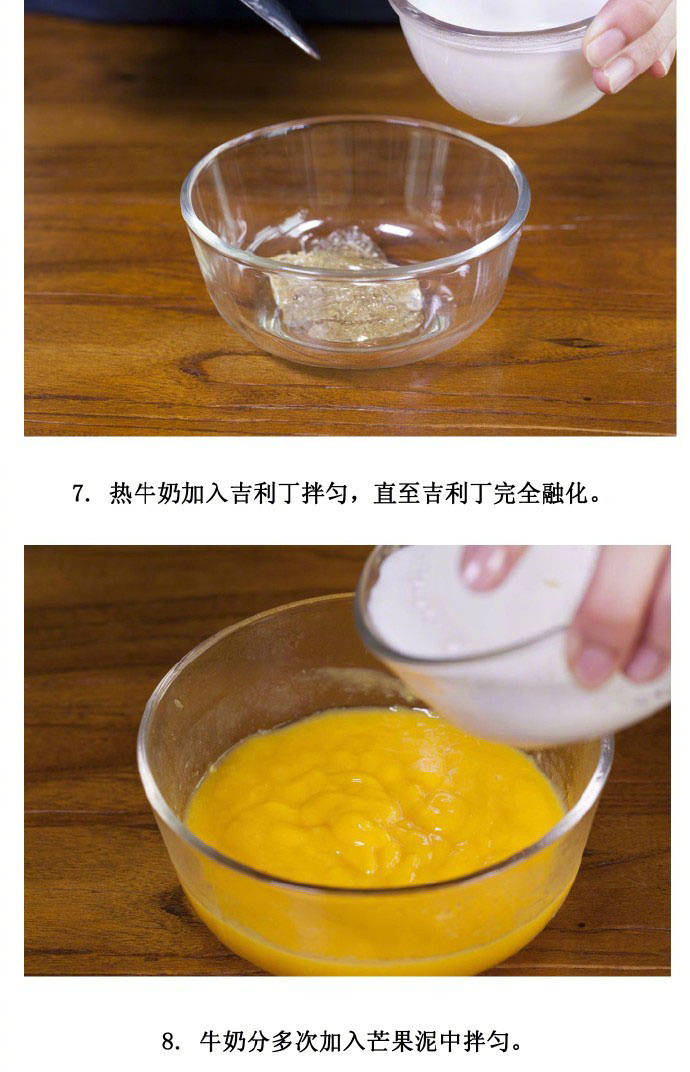 7. 热牛奶加入吉利丁拌匀，直至吉利丁完全融化。

8. 牛奶分多次加入芒果泥中拌匀。